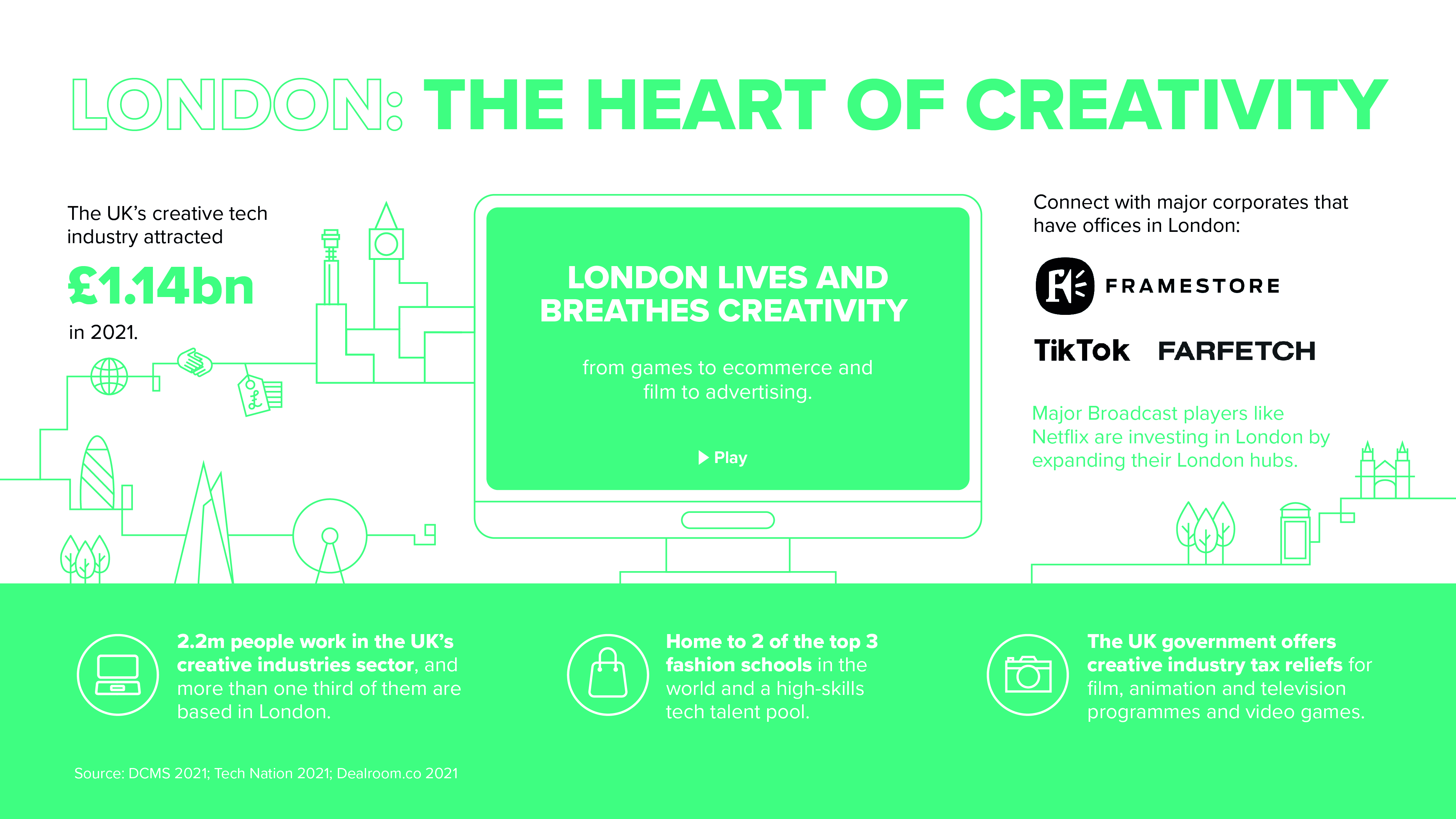 LONDON: THE HEART OF CREATIVITY

The UK's creative tech industry attracted

£1.14bn

in 2021.

LONDON LIVES AND BREATHES CREATIVITY

from games to ecommerce and film to advertising.

Play

Connect with major corporates that have offices in London:

FRAMESTORE

TikTok

FARFETCH

Major Broadcast players like Netflix are investing in London by expanding their London hubs.

2.2m people work in the UK's creative industries sector, and more than one third of them are based in London.

Home to 2 of the top 3 fashion schools in the world and a high-skills tech talent pool.

The UK government offers creative industry tax reliefs for film, animation and television programmes and video games.

Source: DCMS 2021; Tech Nation 2021; Dealroom.co 2021